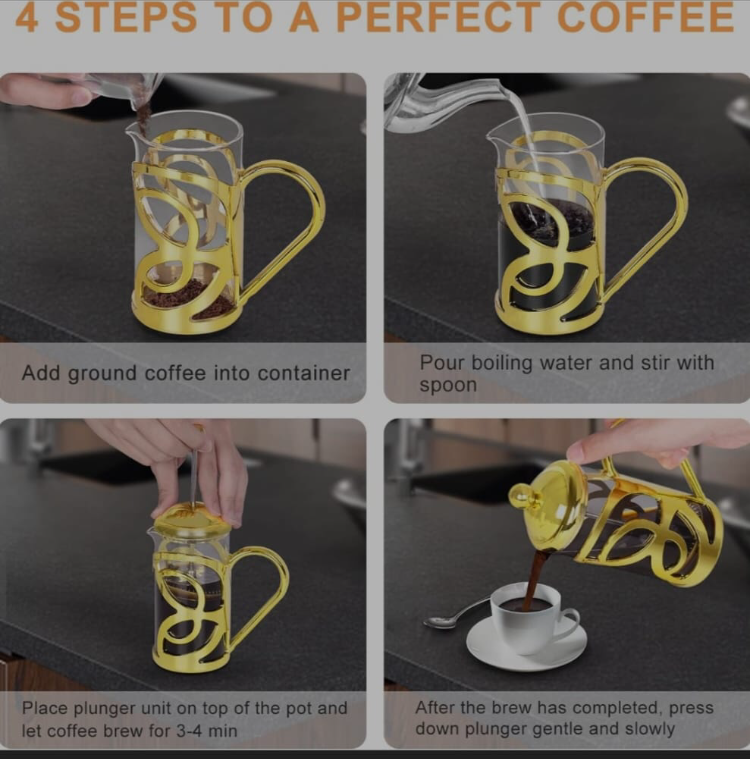 4 STEPS TO A PERFECT COFFEE

Add ground coffee into container

Pour boiling water and stir with spoon

Place plunger unit on top of the pot and let coffee brew for 3-4 min

After the brew has completed, press down plunger gentle and slowly